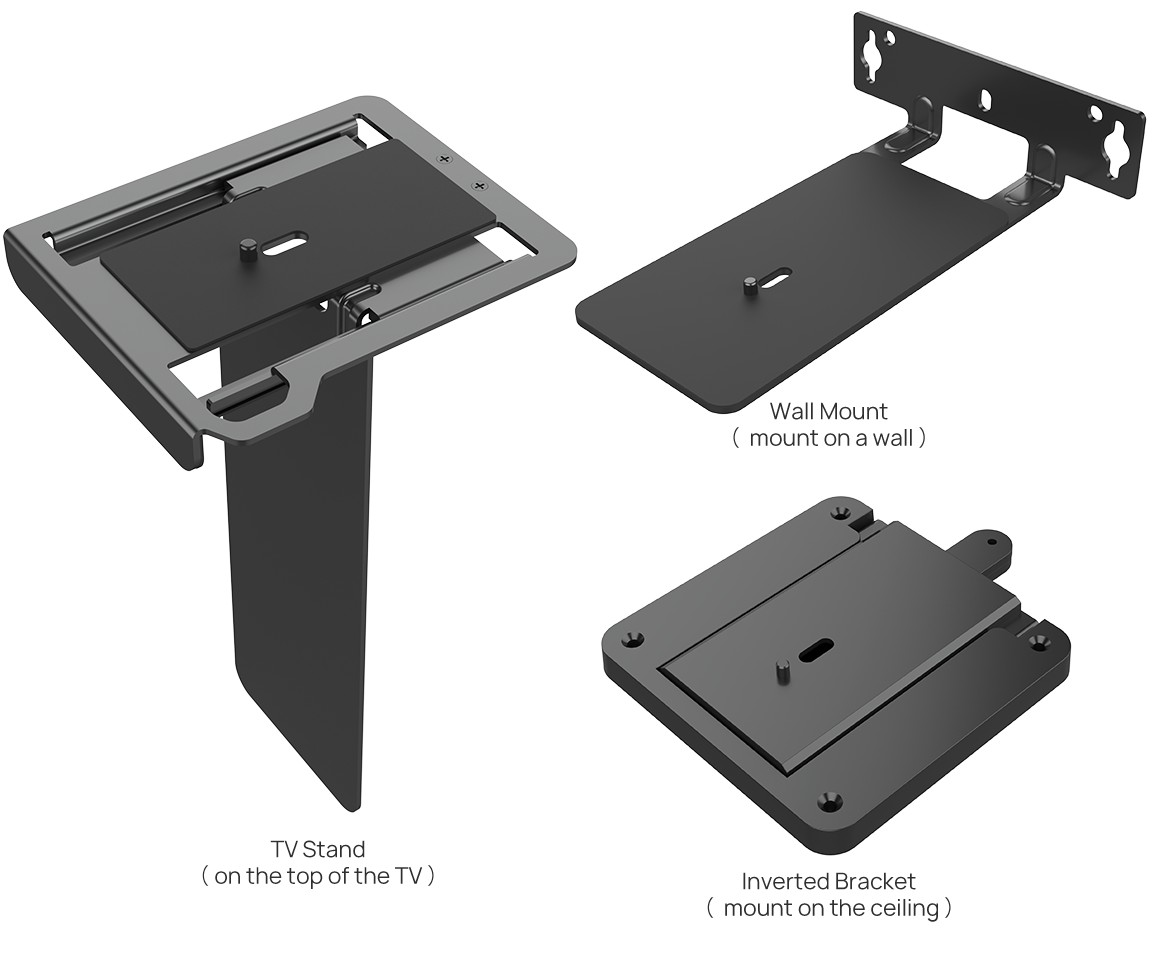 Wall Mount
( mount on a wall )

TV Stand
( on the top of the TV )

Inverted Bracket
( mount on the ceiling )