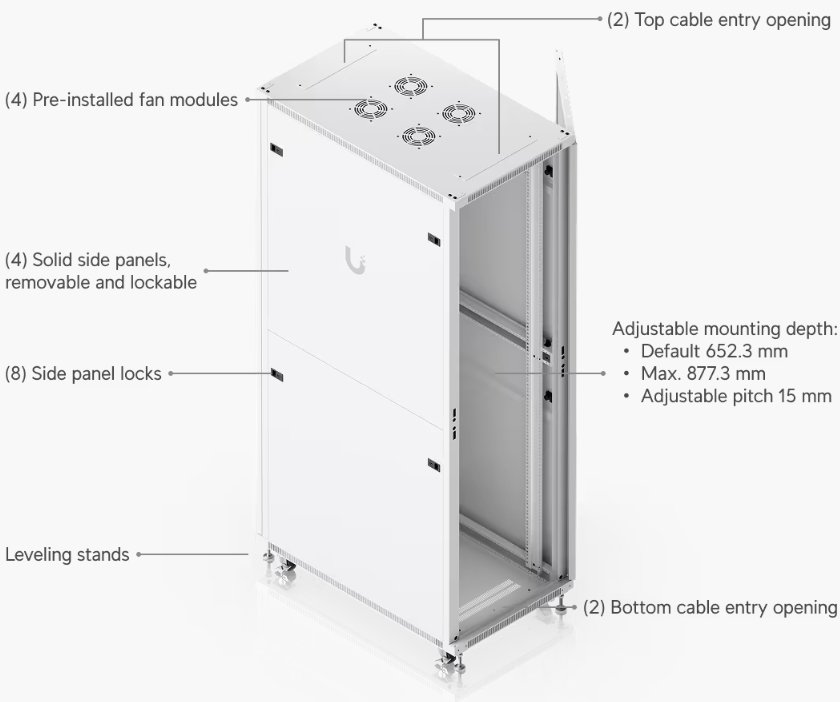 (2) Top cable entry opening

(4) Pre-installed fan modules

(4) Solid side panels, removable and lockable

Adjustable mounting depth:
• Default 652.3 mm
• Max. 877.3 mm
• Adjustable pitch 15 mm

(8) Side panel locks

Leveling stands

(2) Bottom cable entry opening