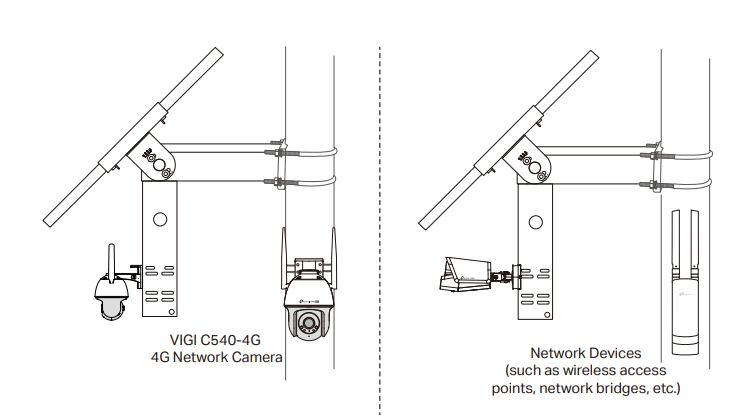 VIGI C540-4G
4G Network Camera

Network Devices
(such as wireless access points, network bridges, etc.)