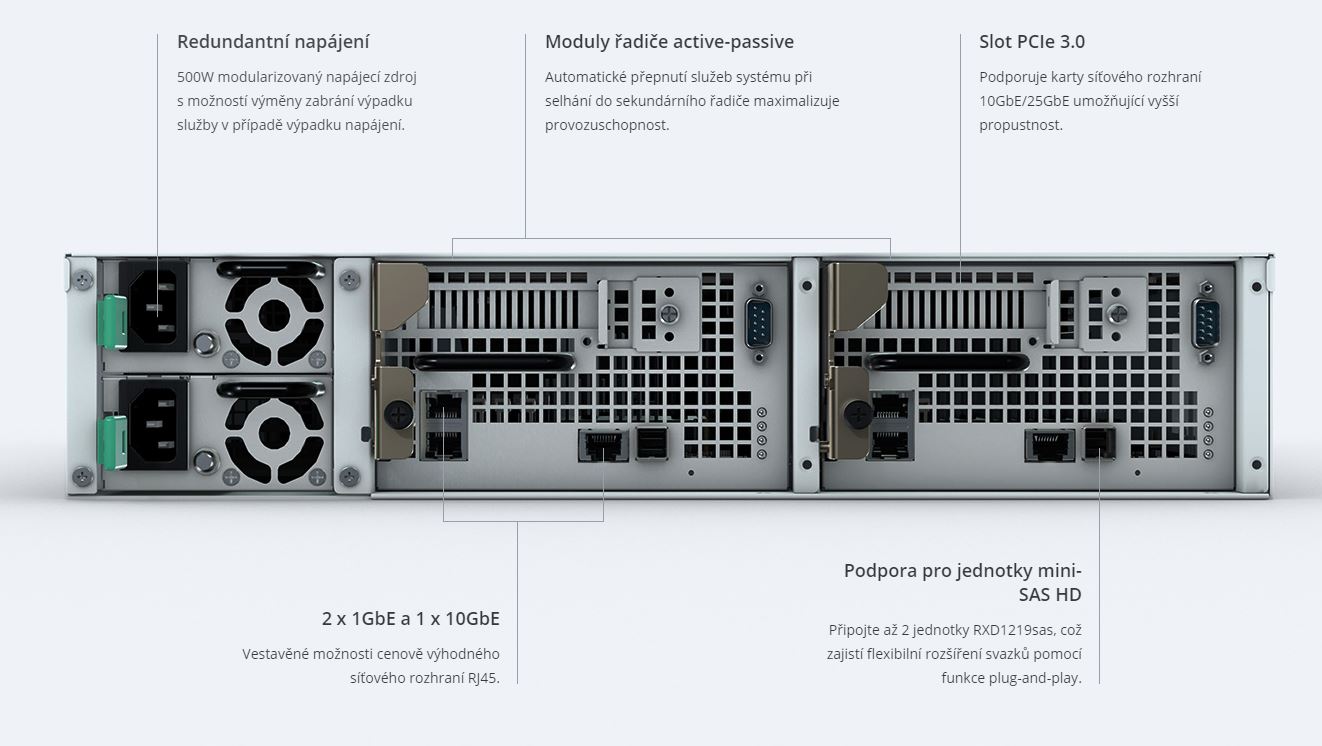 Redundantní napájení

500W modularizovaný napájecí zdroj s možností výměny zabrání výpadku služby v případě výpadku napájení.

Moduly řadiče active-passive

Automatické přepnutí služeb systému při selhání do sekundárního řadiče maximalizuje provozuschopnost.

Slot PCIe 3.0

Podporuje karty síťového rozhraní 10GbE/25GbE umožňující vyšší propustnost.

2 x 1GbE a 1 x 10GbE

Vestavěné možnosti cenově výhodného síťového rozhraní RJ45.

Podpora pro jednotky mini-SAS HD

Připojte až 2 jednotky RXD1219sas, což zajistí flexibilní rozšíření svazků pomocí funkce plug-and-play.