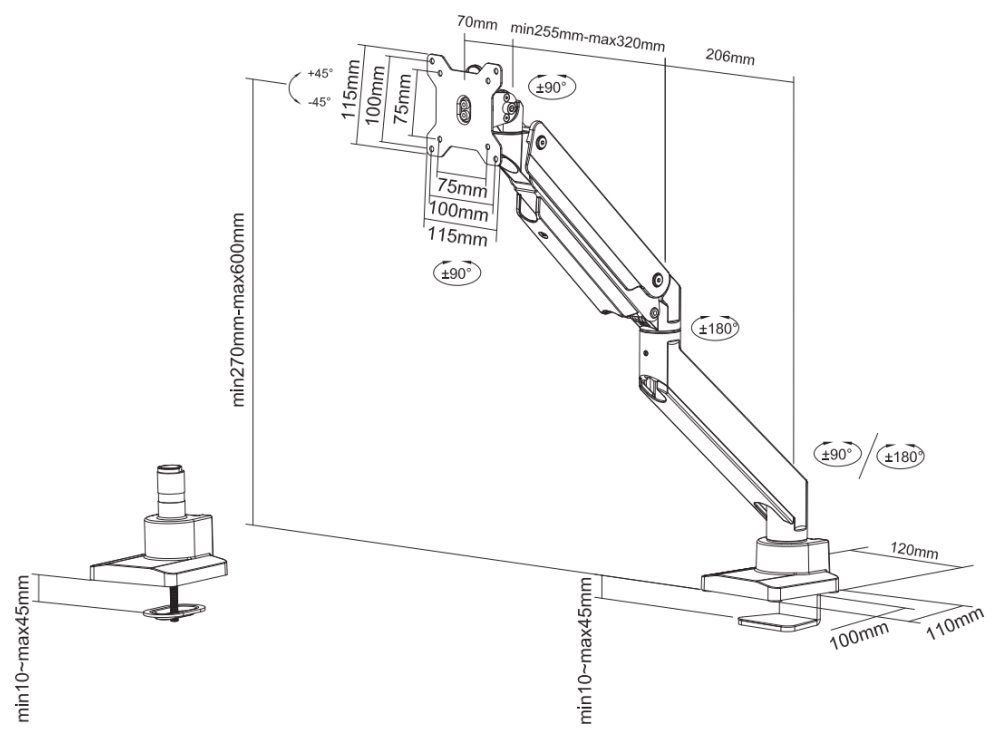 70mm
min255mm-max320mm
206mm
+45°
-45°
115mm
100mm
75mm
±90°
75mm
100mm
115mm
±90°
min270mm-max600mm
±180°
±90°
±180°
120mm
min10~max45mm
min10~max45mm
100mm
110mm