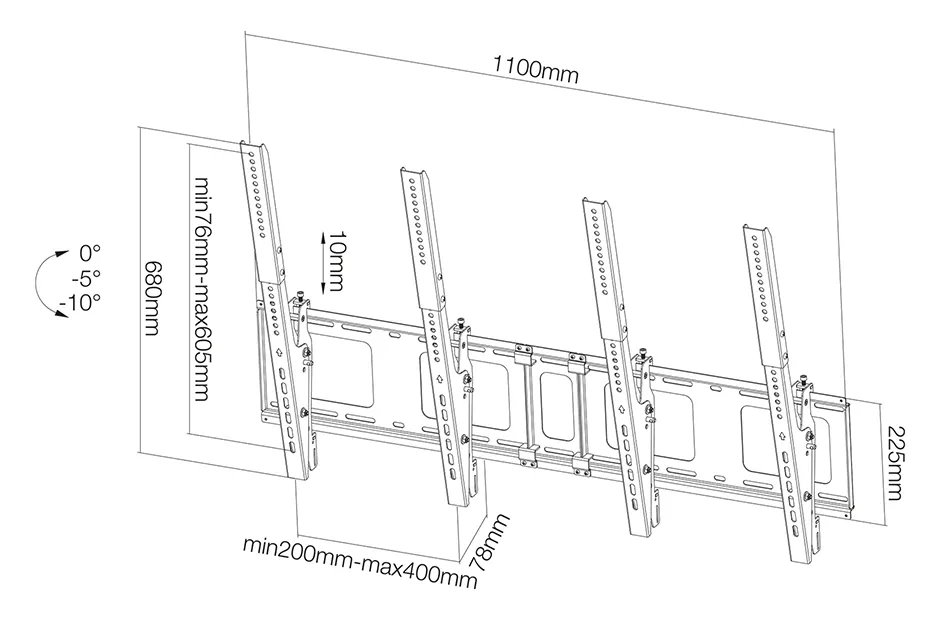 1100mm
0°
-5°
-10°
680mm
min76mm-max605mm
10mm
225mm
min200mm-max400mm
78mm