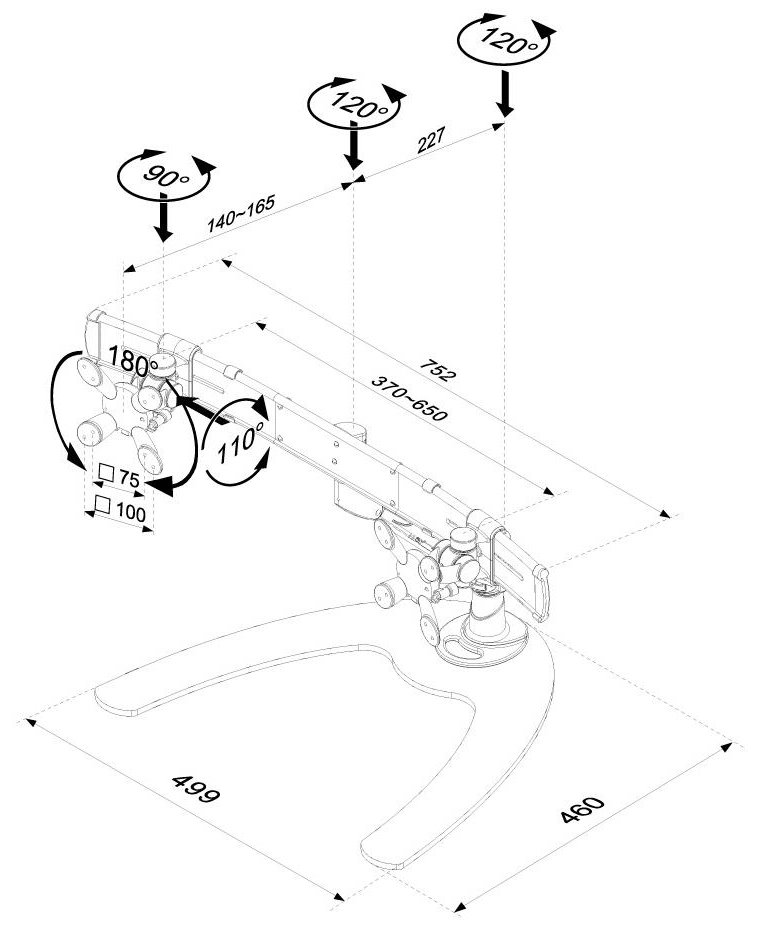 120°

120°

227

90°

140~165

752

370~650

180°

110°

□ 75

□ 100

499

460