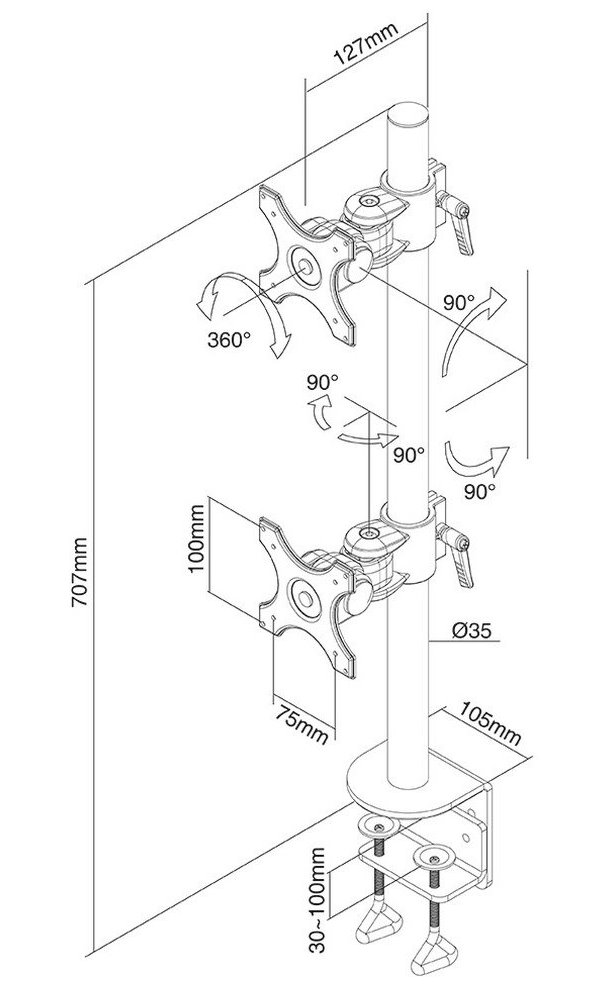 127mm

360°

90°

90°

90°

90°

707mm

100mm

Ø35

75mm

105mm

30~100mm