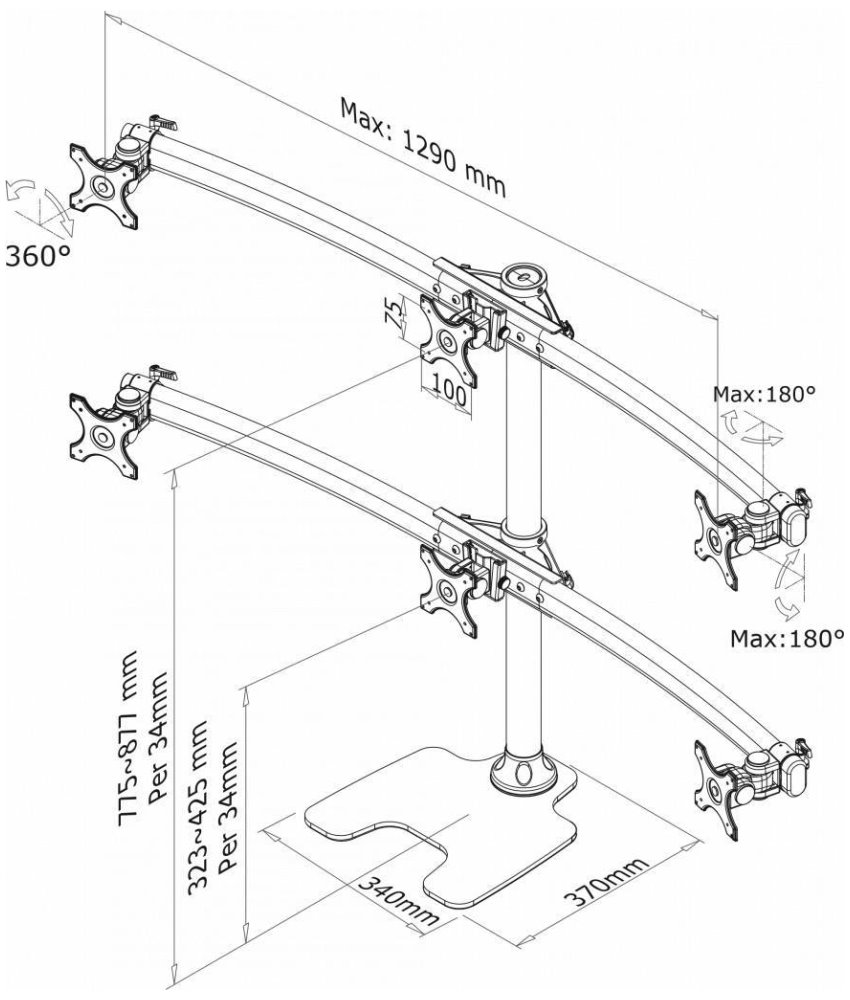 Max: 1290 mm

360°

75

100

Max:180°

Max:180°

775~877 mm
Per 34mm

323~425 mm
Per 34mm

340mm

370mm