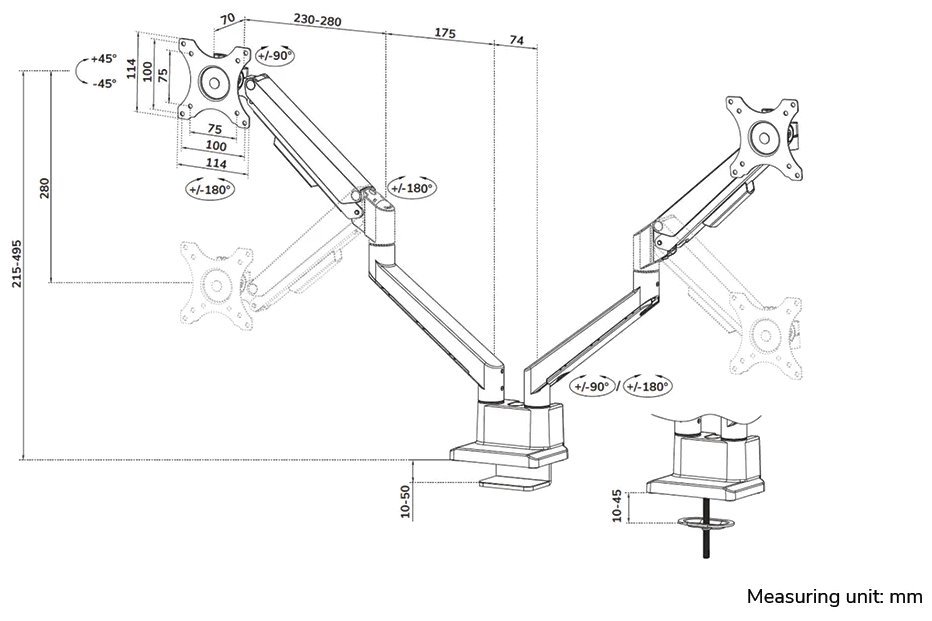 70
230-280
175
74
+45°
-45°
114
100
75
+/-90°
75
100
114
+/-180°
+/-180°
280
215-495
+/-90° / +/-180°
10-50
10-45
Measuring unit: mm