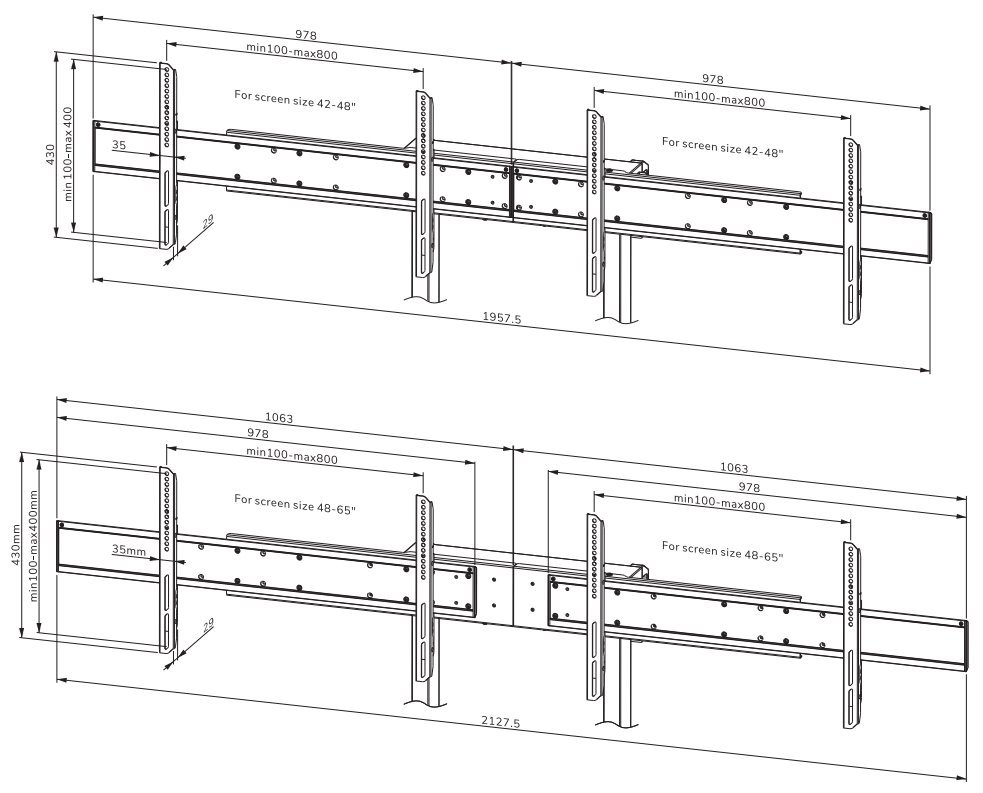 978
min100-max800
For screen size 42-48"
978
min100-max800
For screen size 42-48"
430
min 100-max 400
35
29
1957.5

1063
978
min100-max800
For screen size 48-65"
1063
978
min100-max800
For screen size 48-65"
430mm
min100-max400mm
35mm
29
2127.5