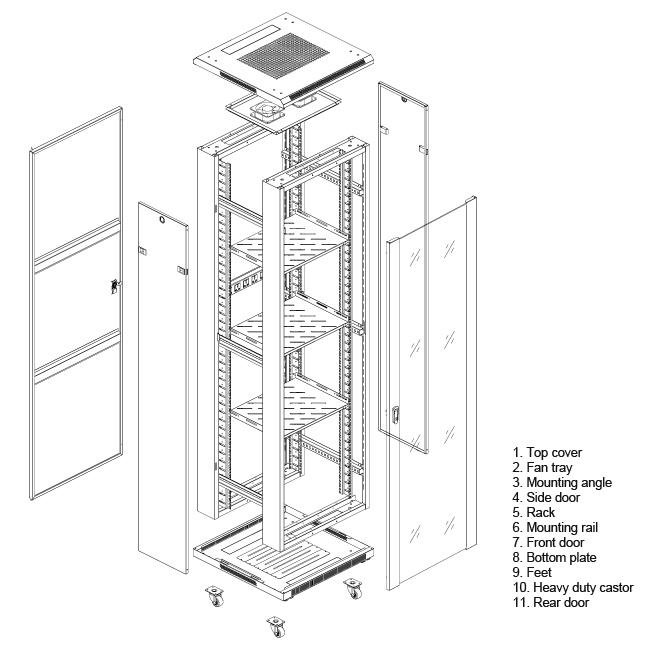 1. Top cover
2. Fan tray
3. Mounting angle
4. Side door
5. Rack
6. Mounting rail
7. Front door
8. Bottom plate
9. Feet
10. Heavy duty castor
11. Rear door