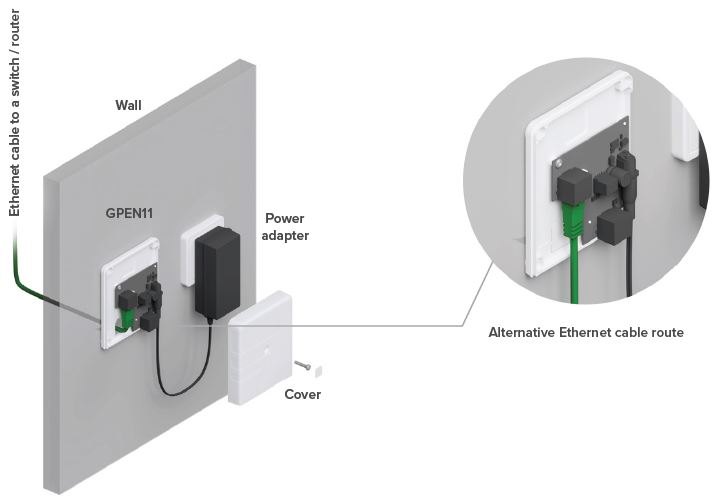 Ethernet cable to a switch / router

Wall

GPEN11

Power adapter

Cover

Alternative Ethernet cable route