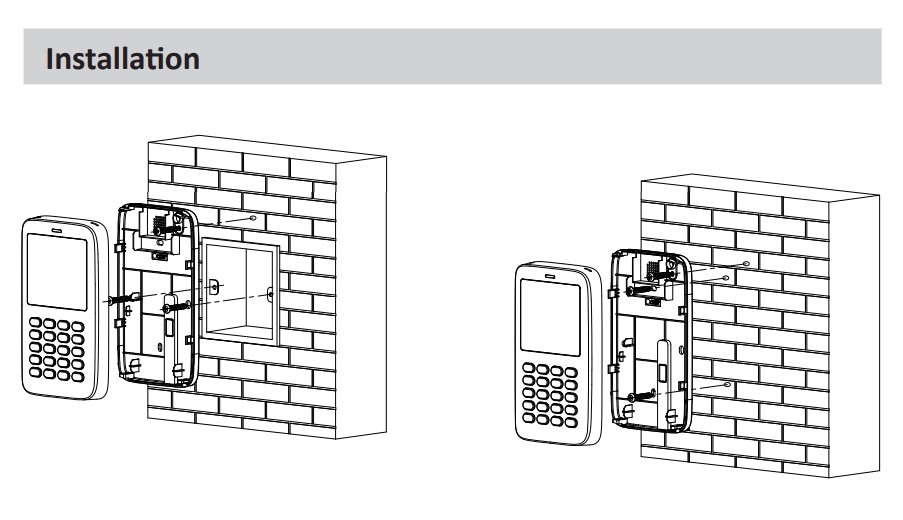 Installation