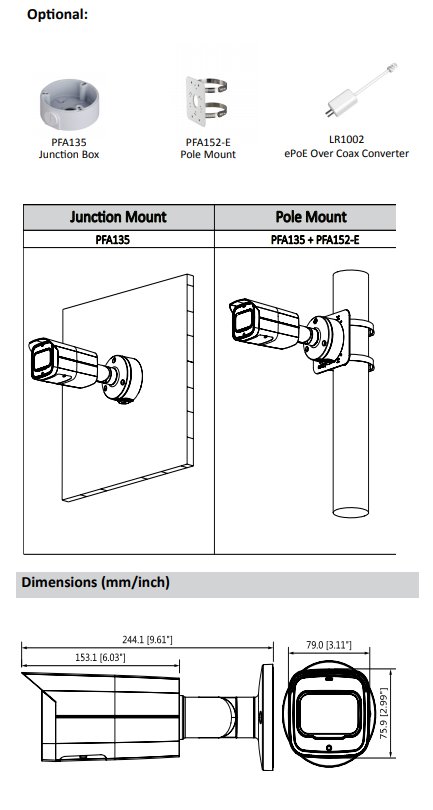 Optional:

PFA135
Junction Box

PFA152-E
Pole Mount

LR1002
ePoE Over Coax Converter

| Junction Mount | Pole Mount |
|---|---|
| PFA135 | PFA135 + PFA152-E |

Dimensions (mm/inch)

244.1 [9.61"]
153.1 [6.03"]
79.0 [3.11"]
75.9 [2.99"]