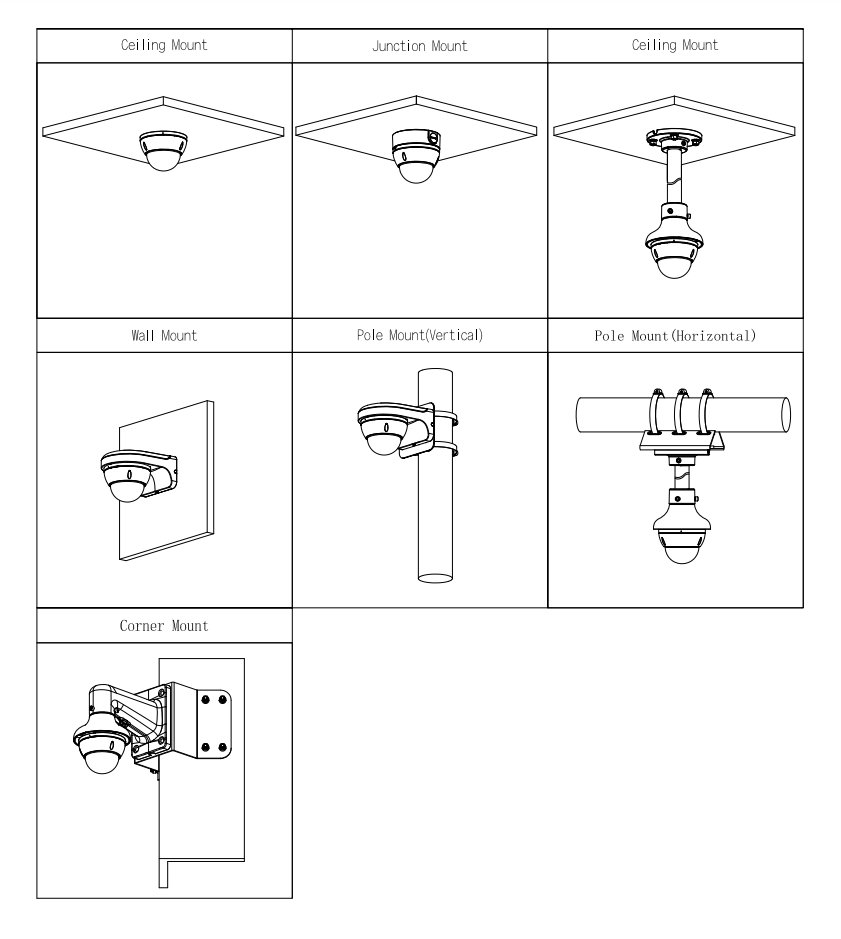 | Ceiling Mount | Junction Mount | Ceiling Mount |
|---|---|---|
| Wall Mount | Pole Mount(Vertical) | Pole Mount(Horizontal) |
| Corner Mount | | |